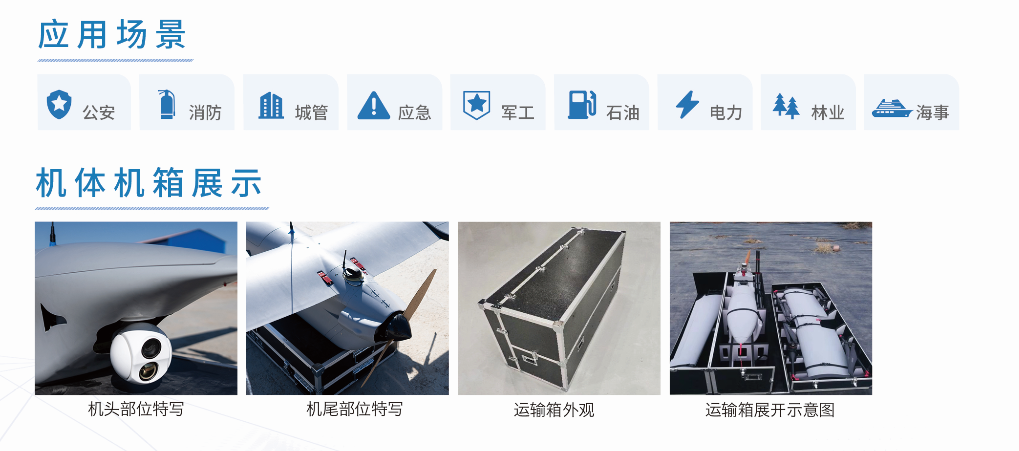 应用场景

公安
消防
城管
应急
军工
石油
电力
林业
海事

机体机箱展示

机头部位特写
机尾部位特写
运输箱外观
运输箱展开示意图